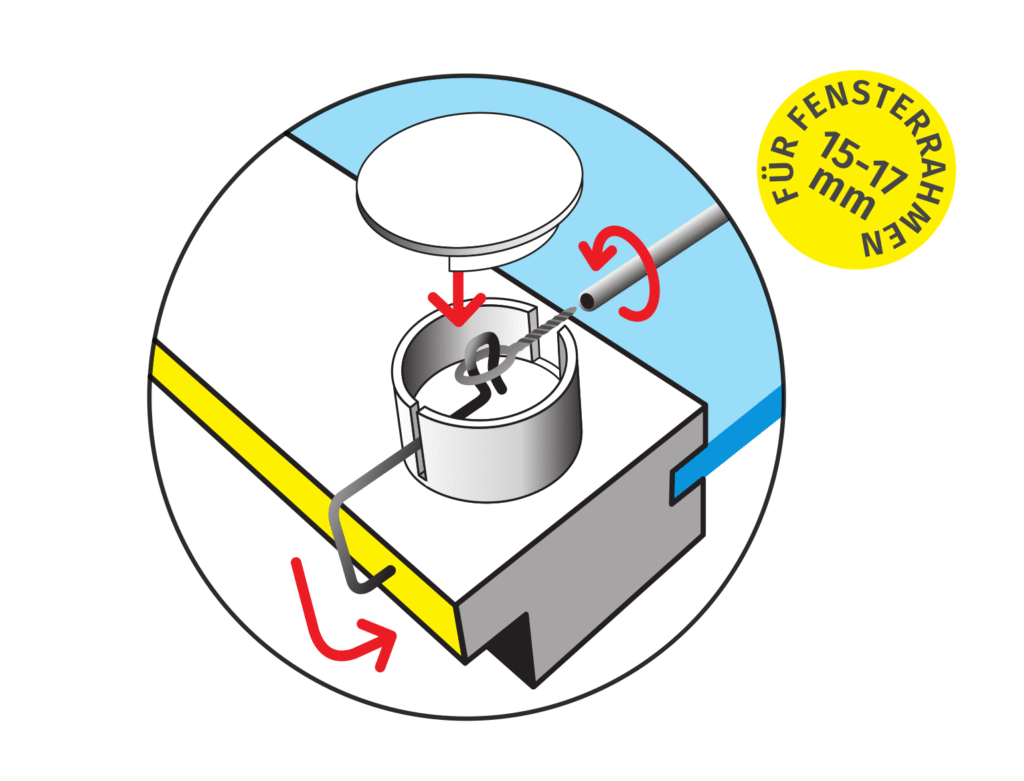 FÜR FENSTERRAHMEN
15-17 mm